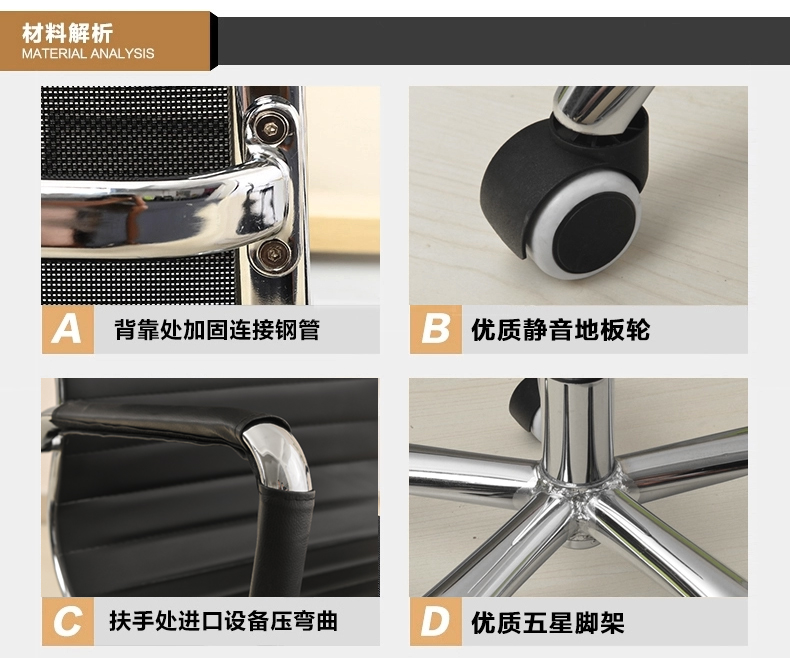 材料解析
MATERIAL ANALYSIS

A 背靠处加固连接钢管

B 优质静音地板轮

C 扶手处进口设备压弯曲

D 优质五星脚架