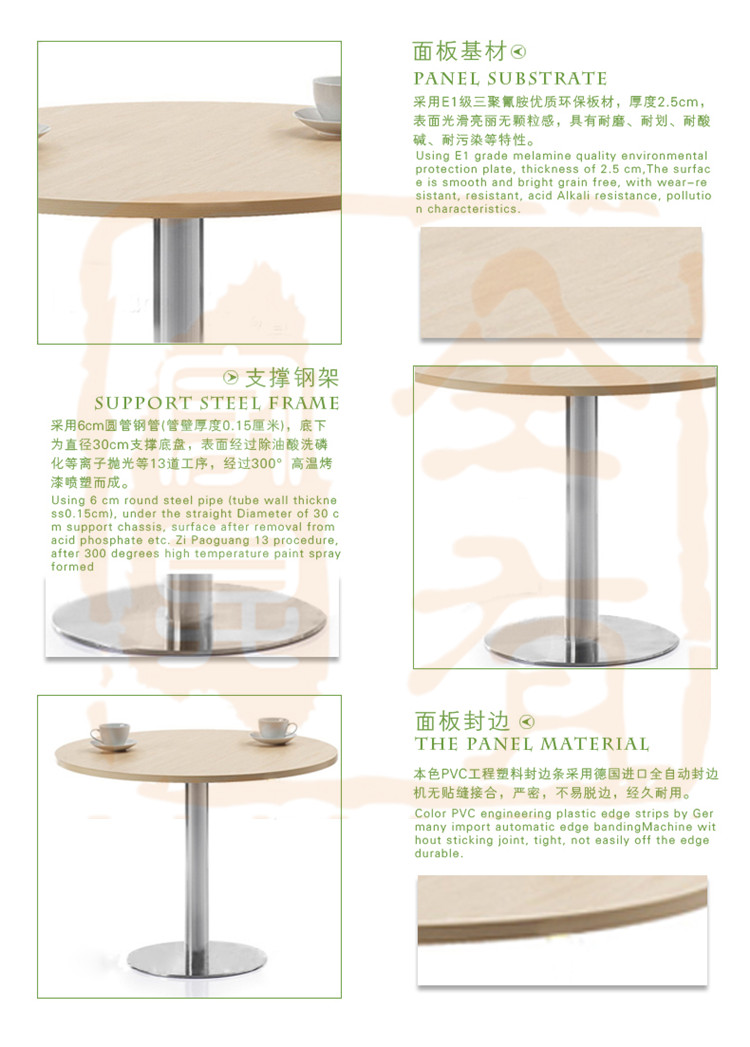 面板基材

PANEL SUBSTRATE

采用E1级三聚氰胺优质环保板材，厚度2.5cm，表面光滑亮丽无颗粒感，具有耐磨、耐划、耐酸碱、耐污染等特性。

Using E1 grade melamine quality environmental protection plate, thickness of 2.5 cm,The surface is smooth and bright grain free, with wear-resistant, resistant, acid Alkali resistance, pollution characteristics.

支撑钢架

SUPPORT STEEL FRAME

采用6cm圆管钢管(管壁厚度0.15厘米)，底下为直径30cm支撑底盘，表面经过除油酸洗磷化等离子抛光等13道工序，经过300° 高温烤漆喷塑而成。

Using 6 cm round steel pipe (tube wall thickness0.15cm), under the straight Diameter of 30 cm support chassis, surface after removal from acid phosphate etc. Zi Paoguang 13 procedure, after 300 degrees high temperature paint spray formed

面板封边

THE PANEL MATERIAL

本色PVC工程塑料封边条采用德国进口全自动封边机无贴缝接合，严密，不易脱边，经久耐用。

Color PVC engineering plastic edge strips by Germany import automatic edge bandingMachine without sticking joint, tight, not easily off the edge durable.